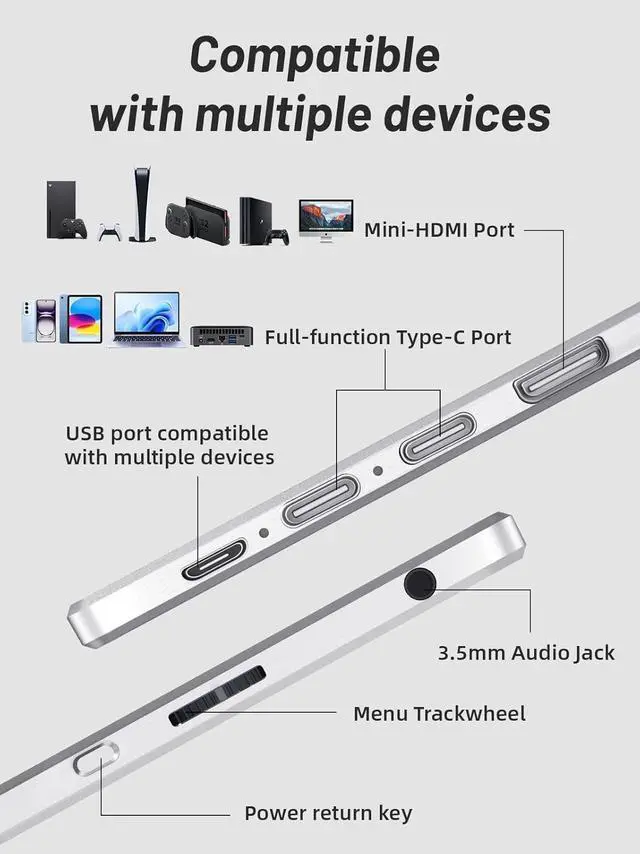 Compatible with multiple devices

Mini-HDMI Port

Full-function Type-C Port

USB port compatible with multiple devices

3.5mm Audio Jack

Menu Trackwheel

Power return key