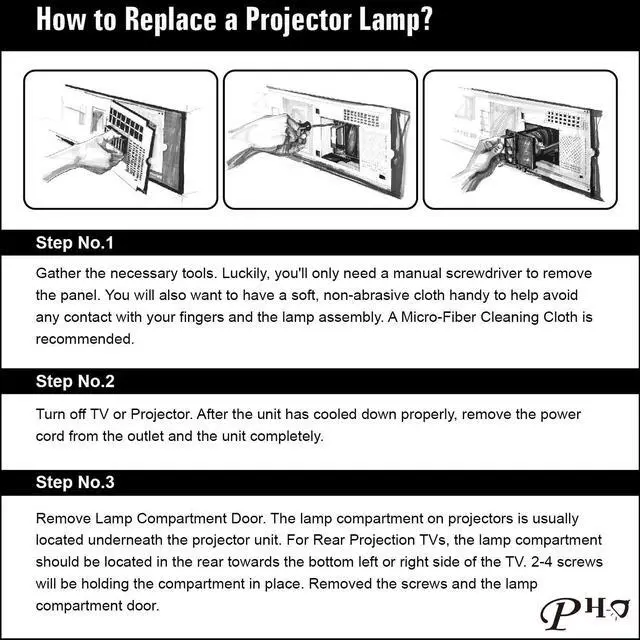 How to Replace a Projector Lamp?

Step No.1

Gather the necessary tools. Luckily, you'll only need a manual screwdriver to remove the panel. You will also want to have a soft, non-abrasive cloth handy to help avoid any contact with your fingers and the lamp assembly. A Micro-Fiber Cleaning Cloth is recommended.

Step No.2

Turn off TV or Projector. After the unit has cooled down properly, remove the power cord from the outlet and the unit completely.

Step No.3

Remove Lamp Compartment Door. The lamp compartment on projectors is usually located underneath the projector unit. For Rear Projection TVs, the lamp compartment should be located in the rear towards the bottom left or right side of the TV. 2-4 screws will be holding the compartment in place. Removed the screws and the lamp compartment door.

PH