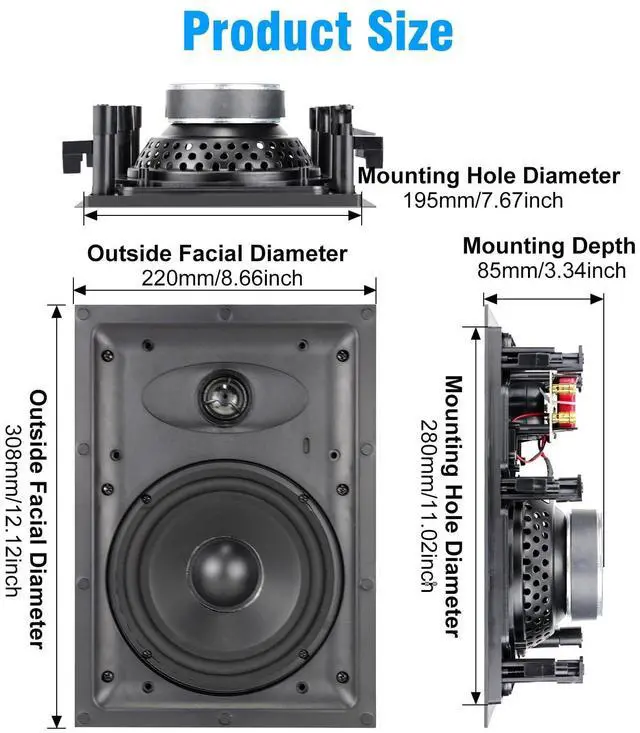 Product Size

Mounting Hole Diameter
195mm/7.67inch

Outside Facial Diameter
220mm/8.66inch

Mounting Depth
85mm/3.34inch

Outside Facial Diameter
308mm/12.12inch

Mounting Hole Diameter
280mm/11.02inch