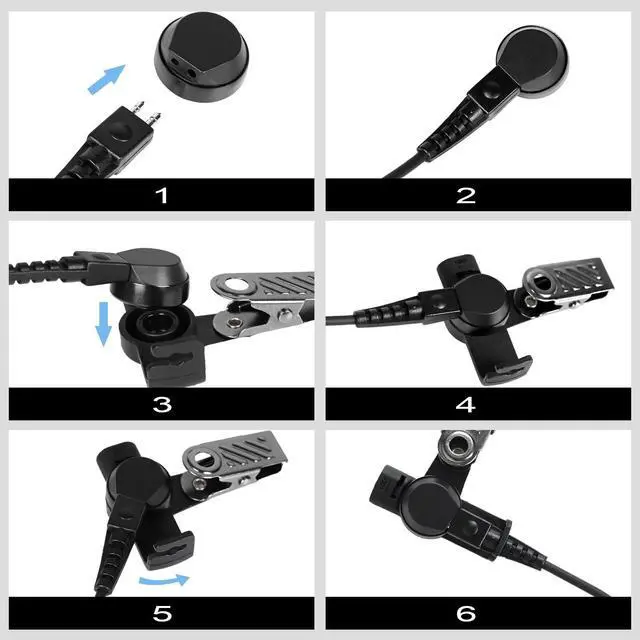 1

2

3

4

5

6