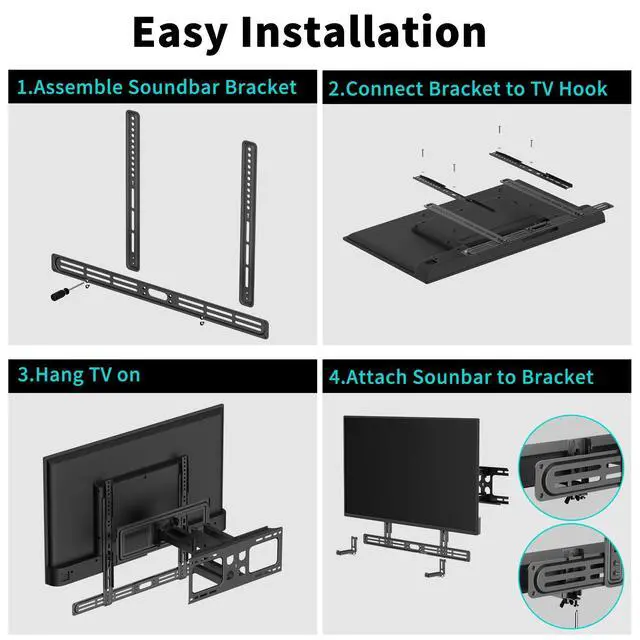 Easy Installation

1.Assemble Soundbar Bracket

2.Connect Bracket to TV Hook

3.Hang TV on

4.Attach Sounbar to Bracket