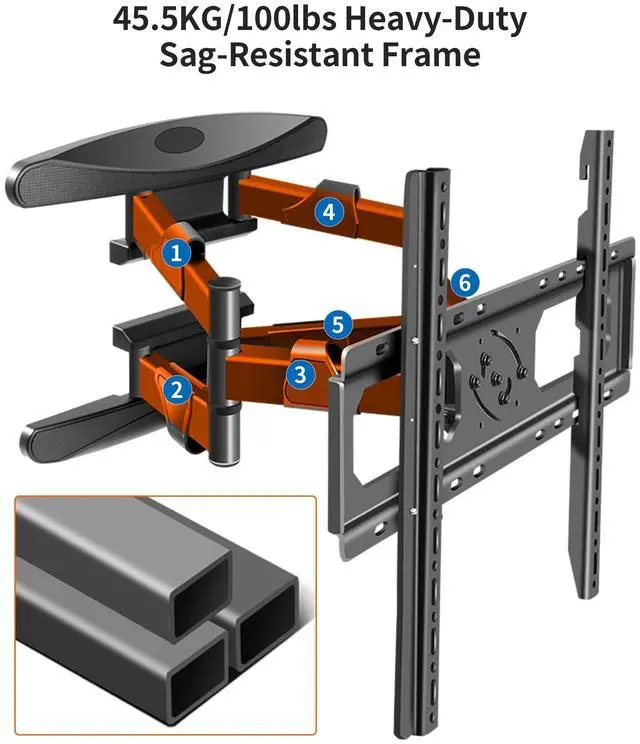 45.5KG/100lbs Heavy-Duty Sag-Resistant Frame

4
1
6
5
3
2