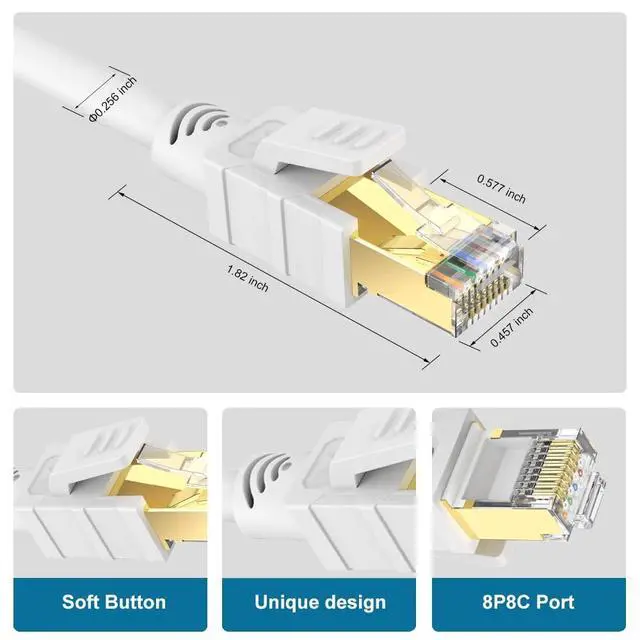 Φ0.256 inch

0.577 inch

1.82 inch

0.457 inch

Soft Button

Unique design

8P8C Port