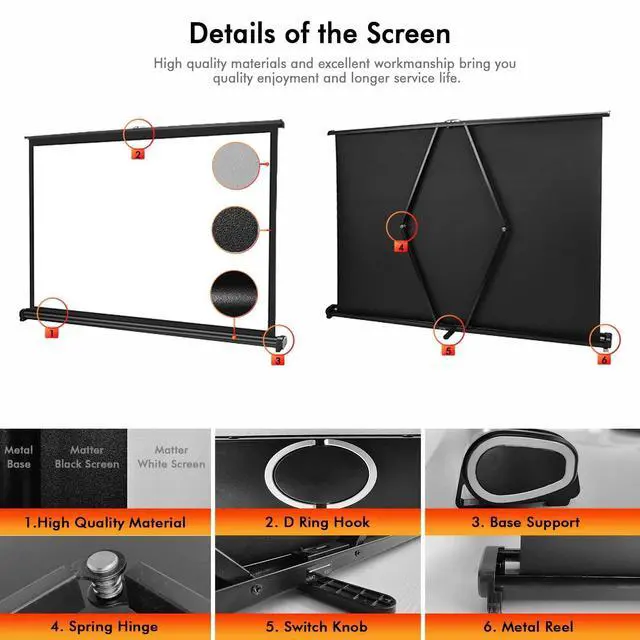 Details of the Screen

High quality materials and excellent workmanship bring you quality enjoyment and longer service life.

2

1

3

4

5

6

Metal Base

Matter Black Screen

Matter White Screen

1.High Quality Material

2. D Ring Hook

3. Base Support

4. Spring Hinge

5. Switch Knob

6. Metal Reel