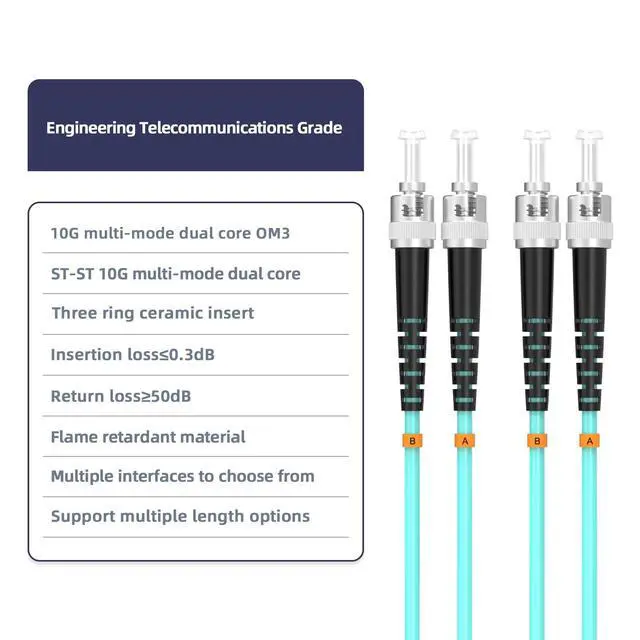 Engineering Telecommunications Grade

10G multi-mode dual core OM3

ST-ST 10G multi-mode dual core

Three ring ceramic insert

Insertion loss≤0.3dB

Return loss≥50dB

Flame retardant material

Multiple interfaces to choose from

Support multiple length options

B A B A