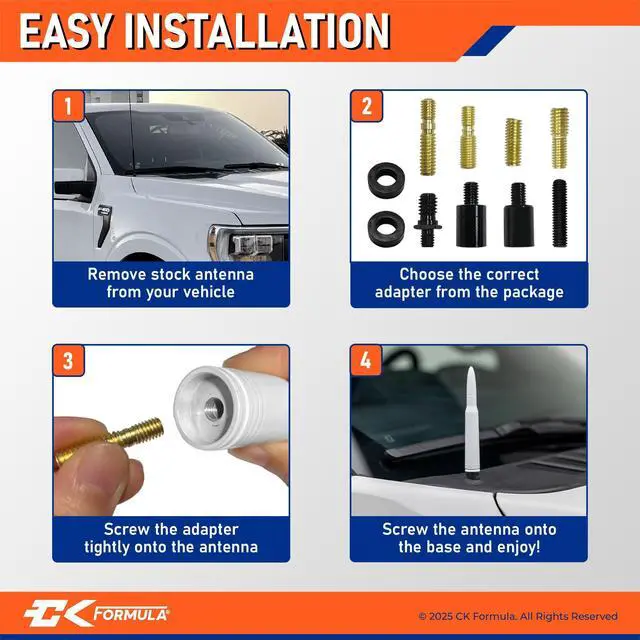 EASY INSTALLATION

1

Remove stock antenna from your vehicle

2

Choose the correct adapter from the package

3

Screw the adapter tightly onto the antenna

4

Screw the antenna onto the base and enjoy!

CK FORMULA®

© 2025 CK Formula. All Rights Reserved