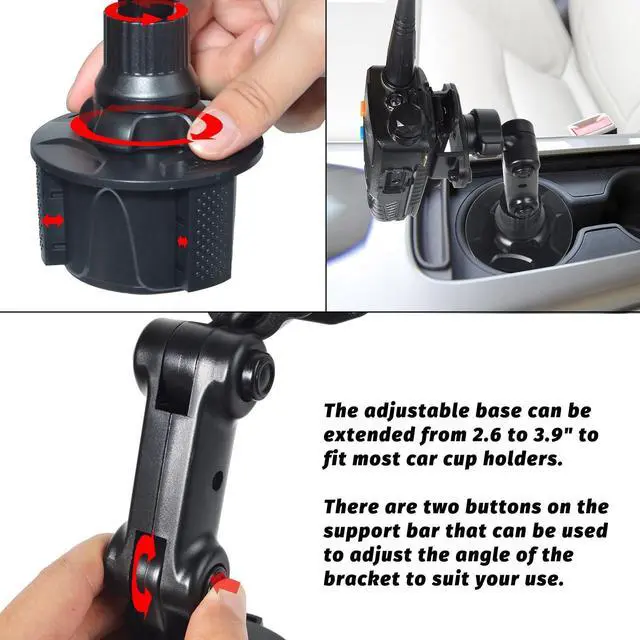 The adjustable base can be extended from 2.6 to 3.9" to fit most car cup holders.

There are two buttons on the support bar that can be used to adjust the angle of the bracket to suit your use.