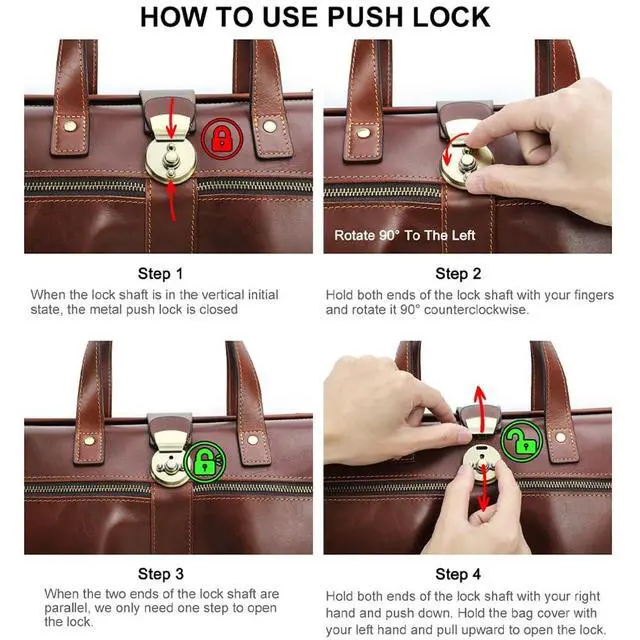 HOW TO USE PUSH LOCK

Rotate 90° To The Left

Step 1
When the lock shaft is in the vertical initial state, the metal push lock is closed

Step 2
Hold both ends of the lock shaft with your fingers and rotate it 90° counterclockwise.

Step 3
When the two ends of the lock shaft are parallel, we only need one step to open the lock.

Step 4
Hold both ends of the lock shaft with your right hand and push down. Hold the bag cover with your left hand and pull upward to open the lock.