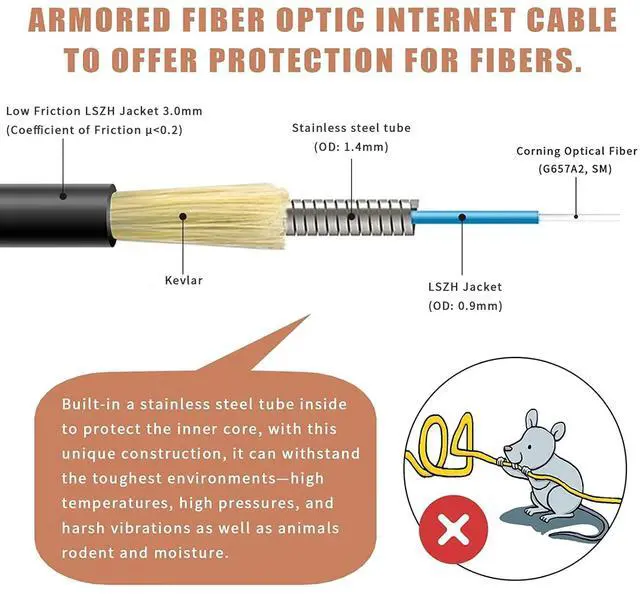 ARMORED FIBER OPTIC INTERNET CABLE TO OFFER PROTECTION FOR FIBERS.

Low Friction LSZH Jacket 3.0mm
(Coefficient of Friction μ<0.2)

Stainless steel tube
(OD: 1.4mm)

Corning Optical Fiber
(G657A2, SM)

Kevlar

LSZH Jacket
(OD: 0.9mm)

Built-in a stainless steel tube inside to protect the inner core, with this unique construction, it can withstand the toughest environments—high temperatures, high pressures, and harsh vibrations as well as animals rodent and moisture.