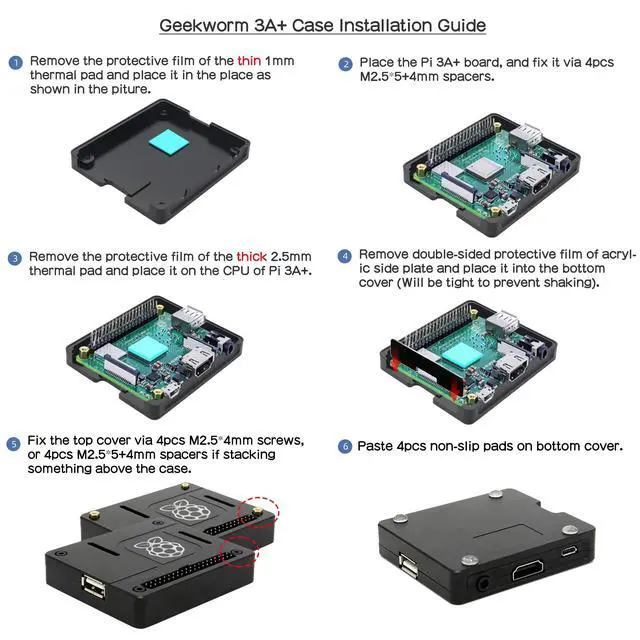 Geekworm 3A+ Case Installation Guide

1 Remove the protective film of the thin 1mm thermal pad and place it in the place as shown in the piture.

2 Place the Pi 3A+ board, and fix it via 4pcs M2.5*5+4mm spacers.

3 Remove the protective film of the thick 2.5mm thermal pad and place it on the CPU of Pi 3A+.

4 Remove double-sided protective film of acrylic side plate and place it into the bottom cover (Will be tight to prevent shaking).

5 Fix the top cover via 4pcs M2.5*4mm screws, or 4pcs M2.5*5+4mm spacers if stacking something above the case.

6 Paste 4pcs non-slip pads on bottom cover.