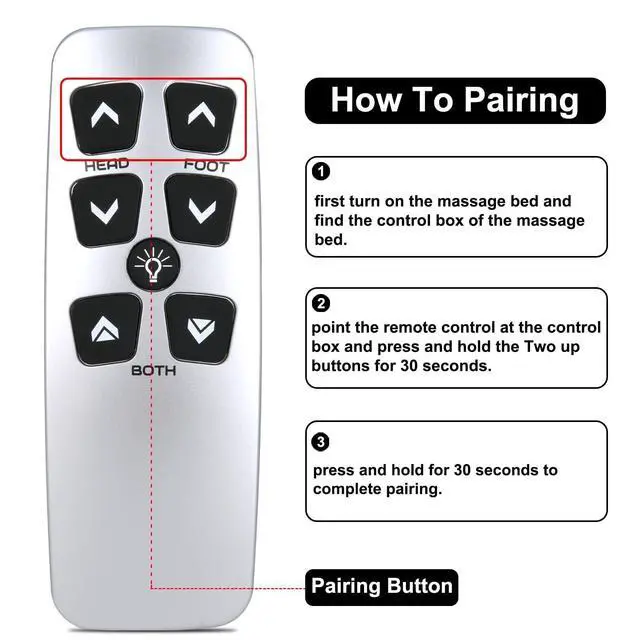 HEAD
FOOT
BOTH

How To Pairing

1
first turn on the massage bed and find the control box of the massage bed.

2
point the remote control at the control box and press and hold the Two up buttons for 30 seconds.

3
press and hold for 30 seconds to complete pairing.

Pairing Button