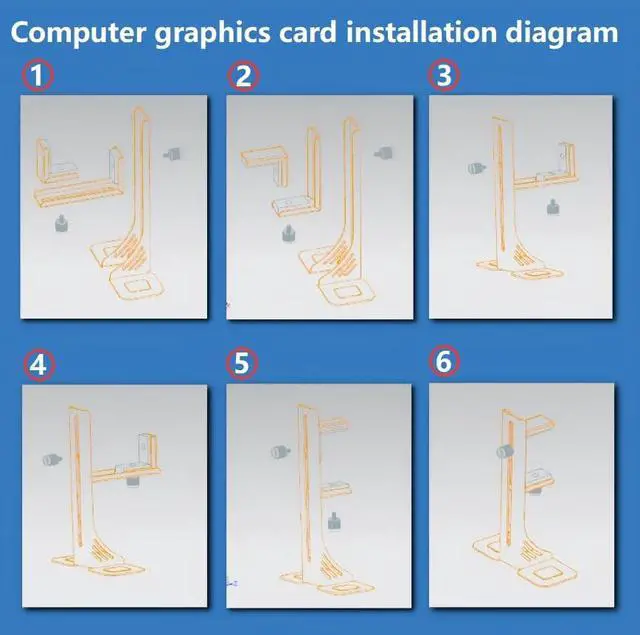 Computer graphics card installation diagram

1

2

3

4

5

6