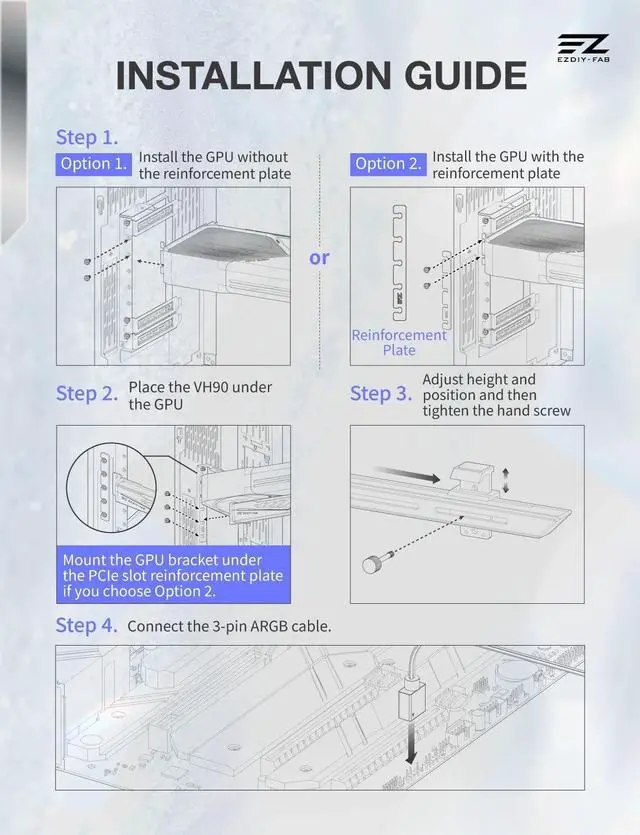 EZ
EZDIY-FAB

INSTALLATION GUIDE

Step 1.

Option 1. Install the GPU without the reinforcement plate

or

Option 2. Install the GPU with the reinforcement plate

Reinforcement Plate

Step 2. Place the VH90 under the GPU

Mount the GPU bracket under the PCIe slot reinforcement plate if you choose Option 2.

Step 3. Adjust height and position and then tighten the hand screw

Step 4. Connect the 3-pin ARGB cable.