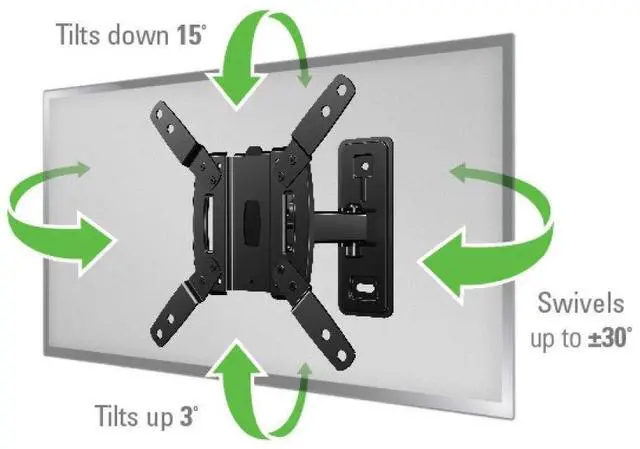 Tilts down 15°

Swivels up to ±30°

Tilts up 3°