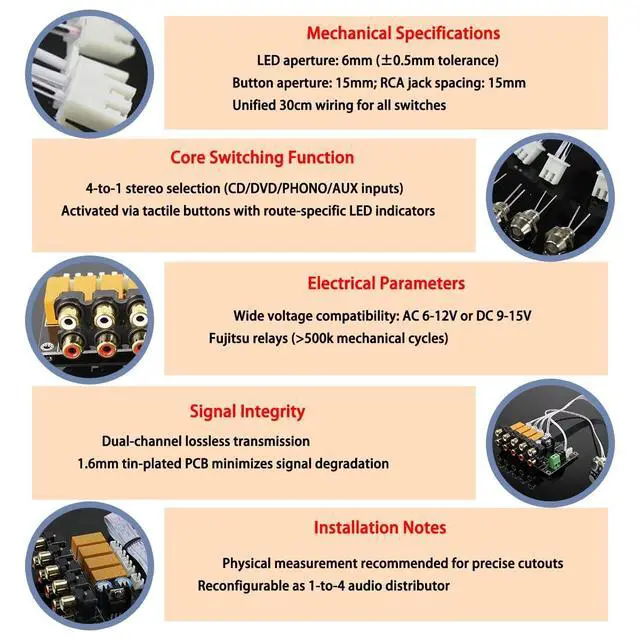 Mechanical Specifications
LED aperture: 6mm (±0.5mm tolerance)
Button aperture: 15mm; RCA jack spacing: 15mm
Unified 30cm wiring for all switches

Core Switching Function
4-to-1 stereo selection (CD/DVD/PHONO/AUX inputs)
Activated via tactile buttons with route-specific LED indicators

Electrical Parameters
Wide voltage compatibility: AC 6-12V or DC 9-15V
Fujitsu relays (>500k mechanical cycles)

Signal Integrity
Dual-channel lossless transmission
1.6mm tin-plated PCB minimizes signal degradation

Installation Notes
Physical measurement recommended for precise cutouts
Reconfigurable as 1-to-4 audio distributor