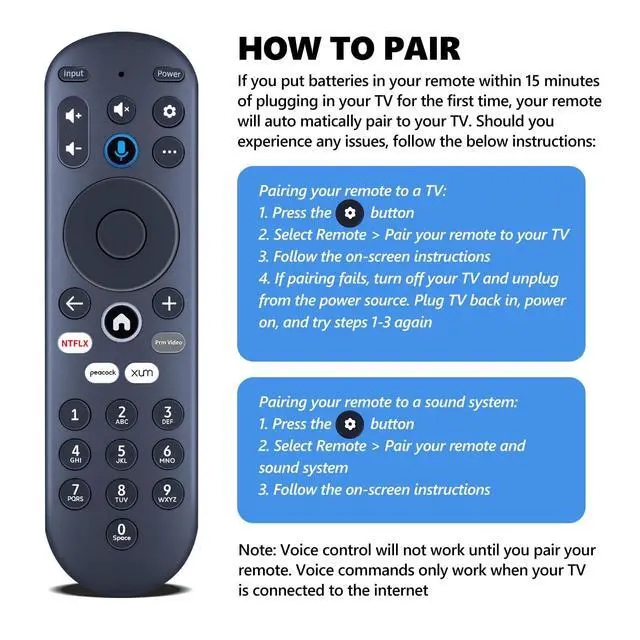 Input
Power
NTFLX
Prm Video
peacock
xum
1
2 ABC
3 DEF
4 GHI
5 JKL
6 MNO
7 PQRS
8 TUV
9 WXYZ
0 Space

HOW TO PAIR

If you put batteries in your remote within 15 minutes of plugging in your TV for the first time, your remote will auto matically pair to your TV. Should you experience any issues, follow the below instructions:

Pairing your remote to a TV:
1. Press the button
2. Select Remote > Pair your remote to your TV
3. Follow the on-screen instructions
4. If pairing fails, turn off your TV and unplug from the power source. Plug TV back in, power on, and try steps 1-3 again

Pairing your remote to a sound system:
1. Press the button
2. Select Remote > Pair your remote and sound system
3. Follow the on-screen instructions

Note: Voice control will not work until you pair your remote. Voice commands only work when your TV is connected to the internet