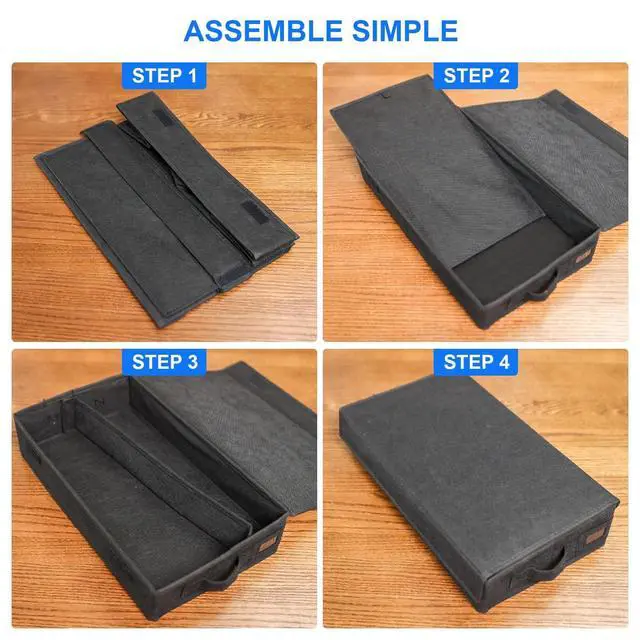 ASSEMBLE SIMPLE

STEP 1

STEP 2

STEP 3

STEP 4