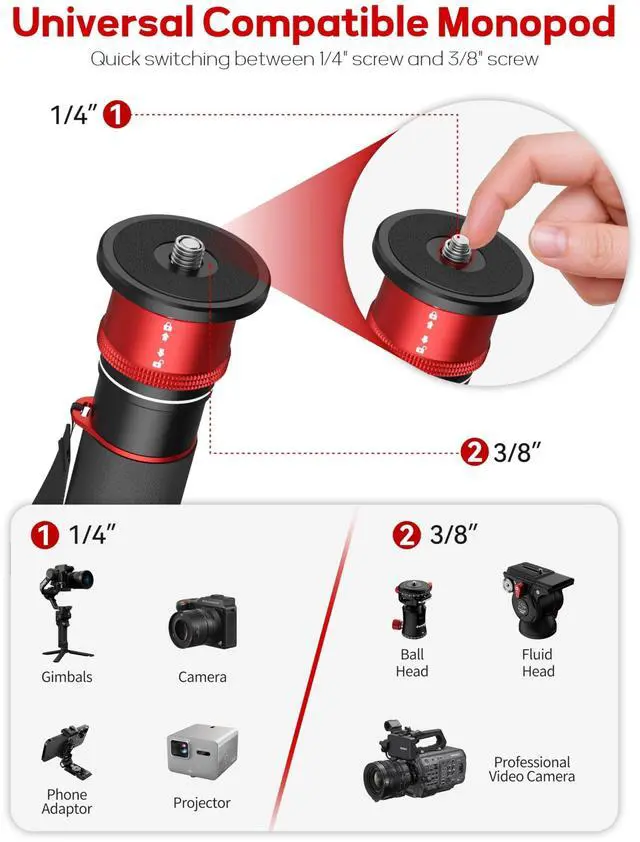 Universal Compatible Monopod

Quick switching between 1/4" screw and 3/8" screw

1/4" 1

2 3/8"

1 1/4"

Gimbals

Camera

Phone Adaptor

Projector

2 3/8"

Ball Head

Fluid Head

Professional Video Camera