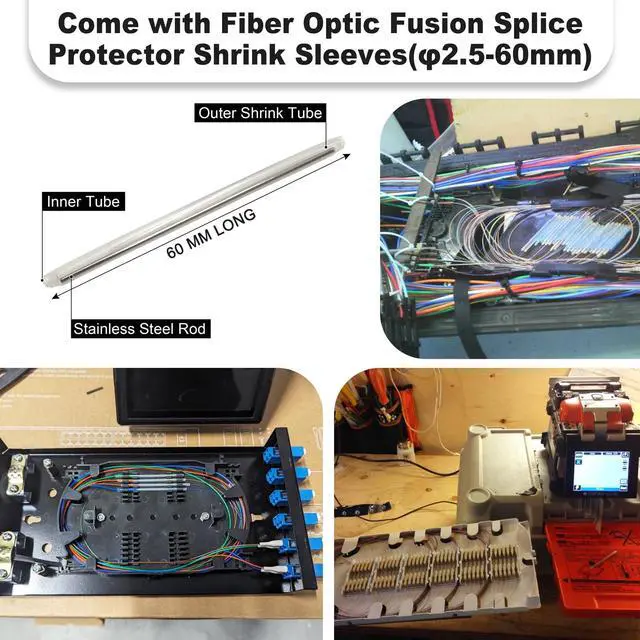 Come with Fiber Optic Fusion Splice Protector Shrink Sleeves(φ2.5-60mm)

Outer Shrink Tube

Inner Tube

60 MM LONG

Stainless Steel Rod