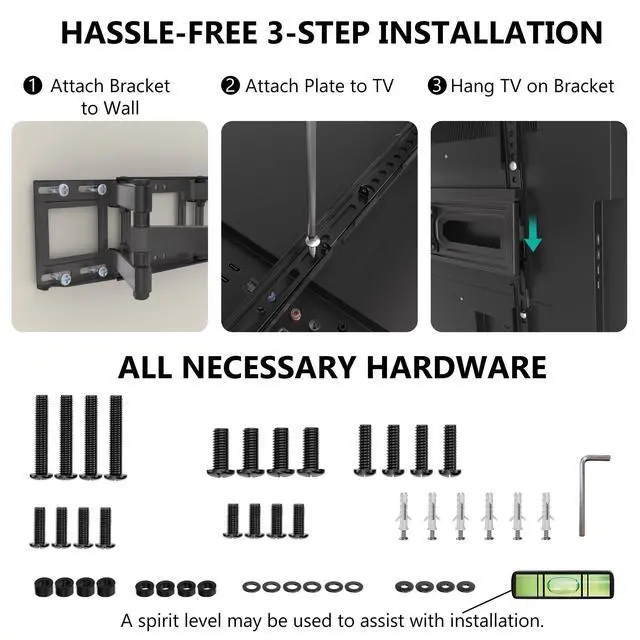 HASSLE-FREE 3-STEP INSTALLATION

❶ Attach Bracket to Wall

❷ Attach Plate to TV

❸ Hang TV on Bracket

ALL NECESSARY HARDWARE

A spirit level may be used to assist with installation.