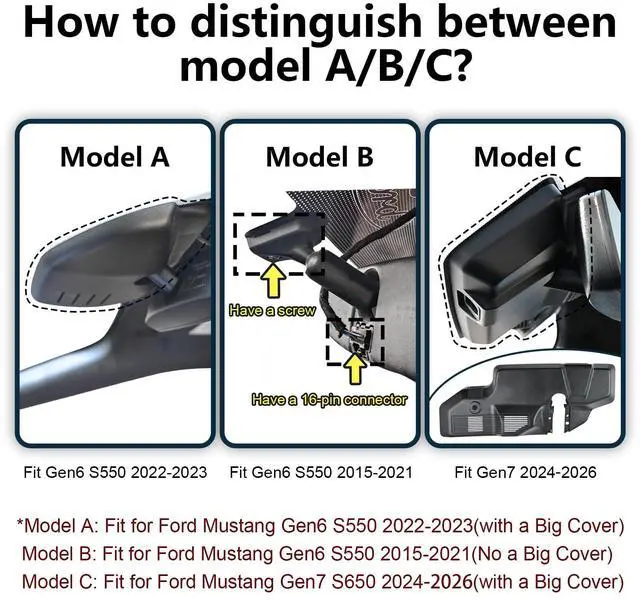 How to distinguish between model A/B/C?

Model A

Model B

Have a screw

Have a 16-pin connector

Model C

Fit Gen6 S550 2022-2023

Fit Gen6 S550 2015-2021

Fit Gen7 2024-2026

*Model A: Fit for Ford Mustang Gen6 S550 2022-2023(with a Big Cover)
Model B: Fit for Ford Mustang Gen6 S550 2015-2021(No a Big Cover)
Model C: Fit for Ford Mustang Gen7 S650 2024-2026(with a Big Cover)