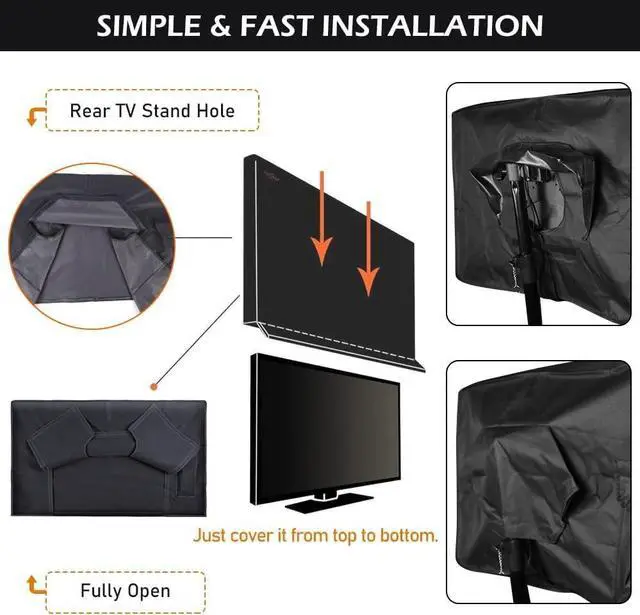 SIMPLE & FAST INSTALLATION

Rear TV Stand Hole

Just cover it from top to bottom.

Fully Open