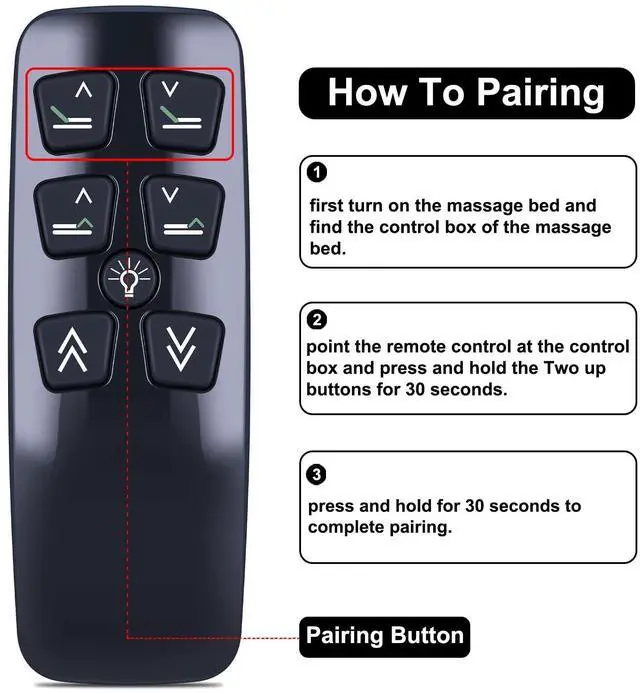 How To Pairing

1
first turn on the massage bed and find the control box of the massage bed.

2
point the remote control at the control box and press and hold the Two up buttons for 30 seconds.

3
press and hold for 30 seconds to complete pairing.

Pairing Button