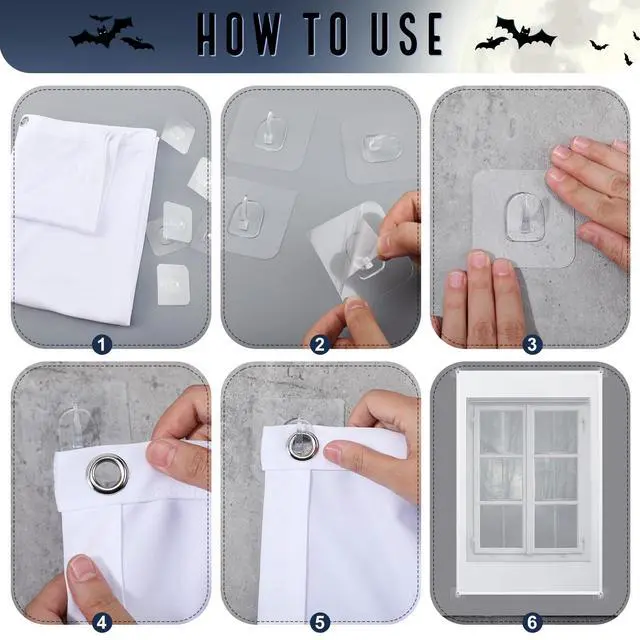 HOW TO USE

1

2

3

4

5

6