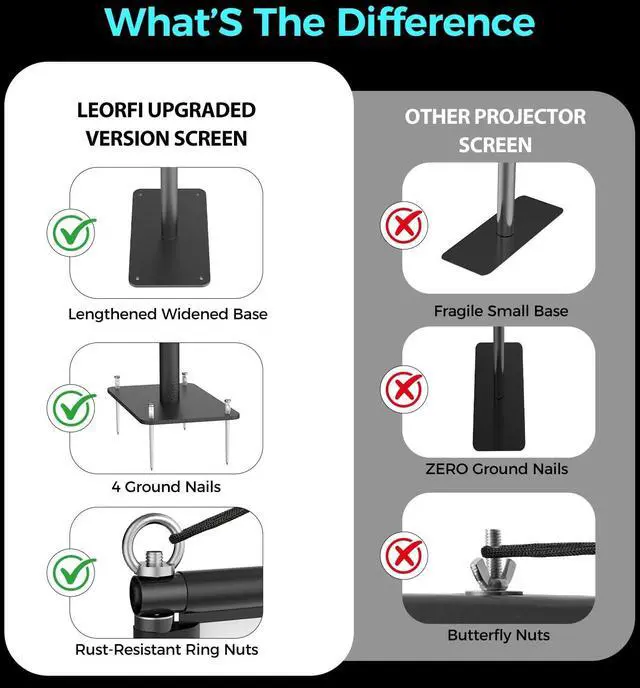 What'S The Difference

LEORFI UPGRADED VERSION SCREEN

Lengthened Widened Base

4 Ground Nails

Rust-Resistant Ring Nuts

OTHER PROJECTOR SCREEN

Fragile Small Base

ZERO Ground Nails

Butterfly Nuts