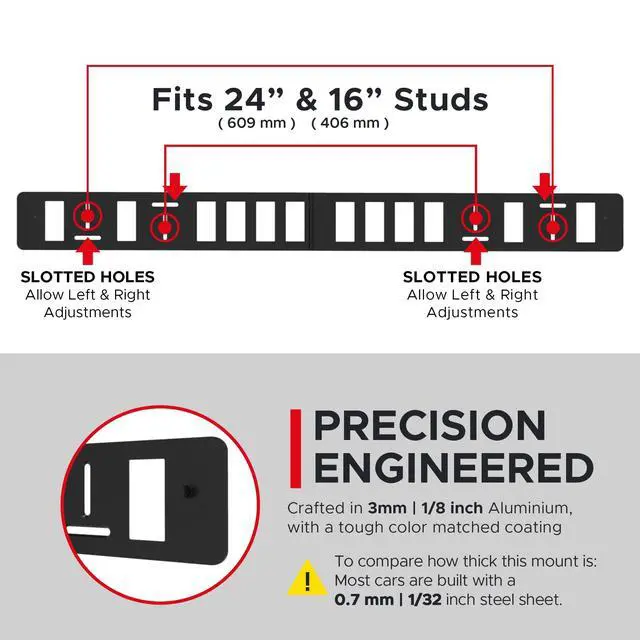 Fits 24” & 16” Studs
( 609 mm ) ( 406 mm )

SLOTTED HOLES
Allow Left & Right Adjustments

SLOTTED HOLES
Allow Left & Right Adjustments

PRECISION ENGINEERED

Crafted in 3mm | 1/8 inch Aluminium, with a tough color matched coating

!

To compare how thick this mount is: Most cars are built with a 0.7 mm | 1/32 inch steel sheet.