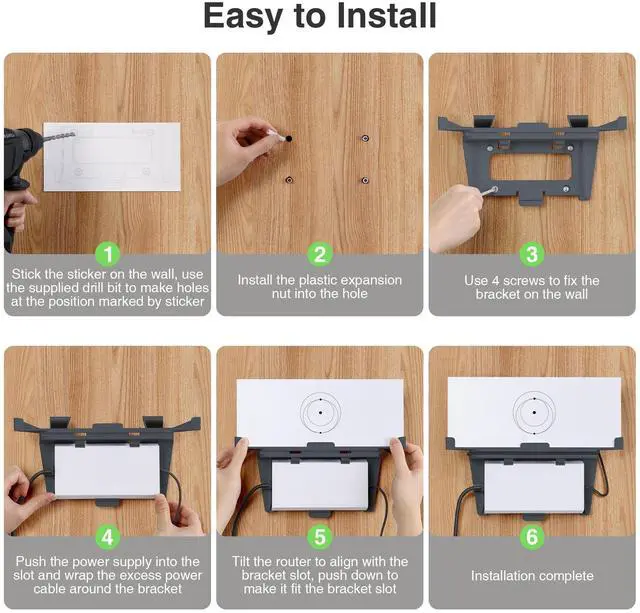 Easy to Install

1
Stick the sticker on the wall, use the supplied drill bit to make holes at the position marked by sticker

2
Install the plastic expansion nut into the hole

3
Use 4 screws to fix the bracket on the wall

4
Push the power supply into the slot and wrap the excess power cable around the bracket

5
Tilt the router to align with the bracket slot, push down to make it fit the bracket slot

6
Installation complete