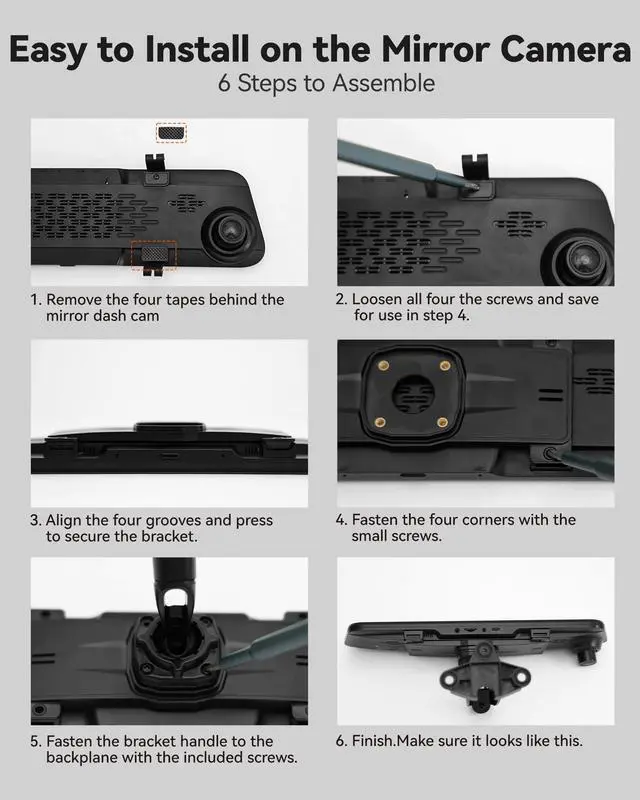 Easy to Install on the Mirror Camera
6 Steps to Assemble

1. Remove the four tapes behind the mirror dash cam

2. Loosen all four the screws and save for use in step 4.

3. Align the four grooves and press to secure the bracket.

4. Fasten the four corners with the small screws.

5. Fasten the bracket handle to the backplane with the included screws.

6. Finish.Make sure it looks like this.