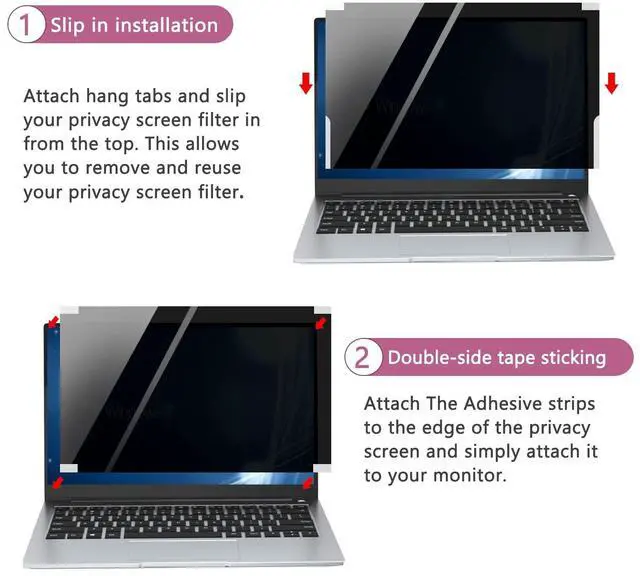 1 Slip in installation

Attach hang tabs and slip your privacy screen filter in from the top. This allows you to remove and reuse your privacy screen filter.

2 Double-side tape sticking

Attach The Adhesive strips to the edge of the privacy screen and simply attach it to your monitor.