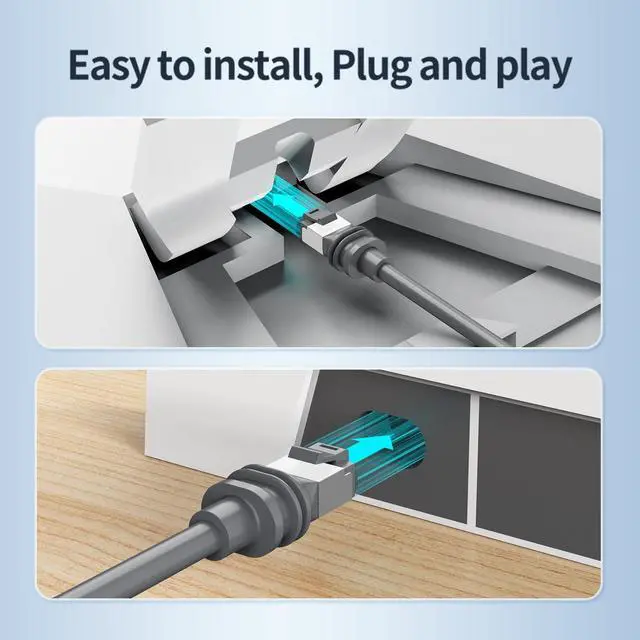 Easy to install, Plug and play