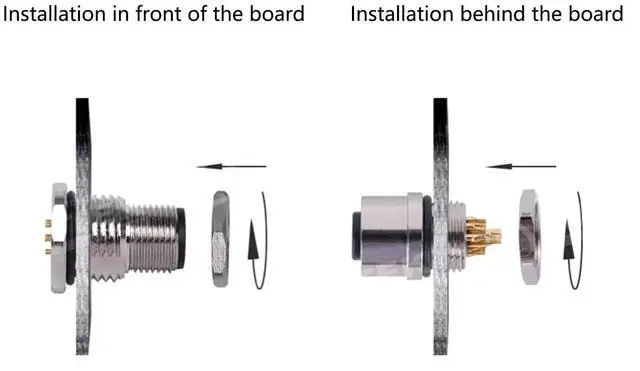 Installation in front of the board

Installation behind the board