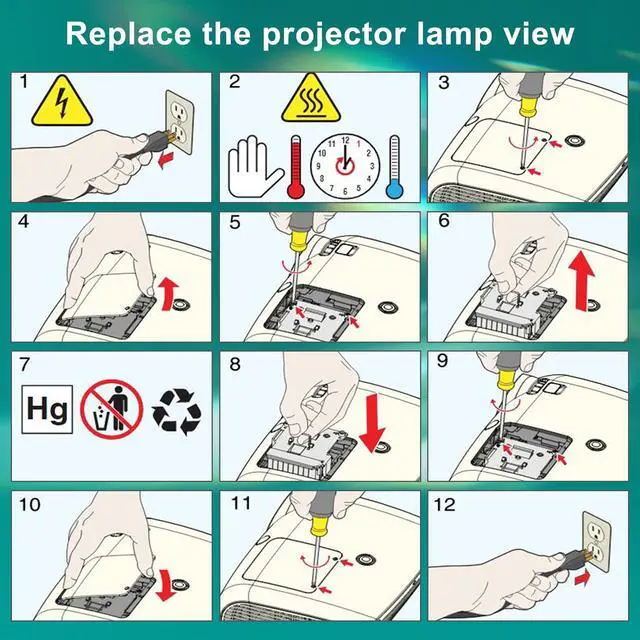 Replace the projector lamp view

1

2

12
1
2
3
4
5
6
7
8
9
10
11

3

4

5

6

7

Hg

8

9

10

11

12