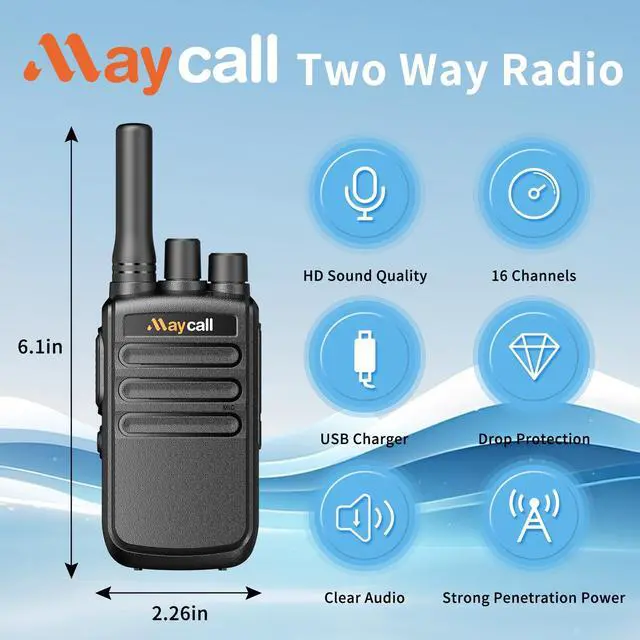 Maycall Two Way Radio

6.1in

Maycall

MIC

2.26in

HD Sound Quality

16 Channels

USB Charger

Drop Protection

Clear Audio

Strong Penetration Power