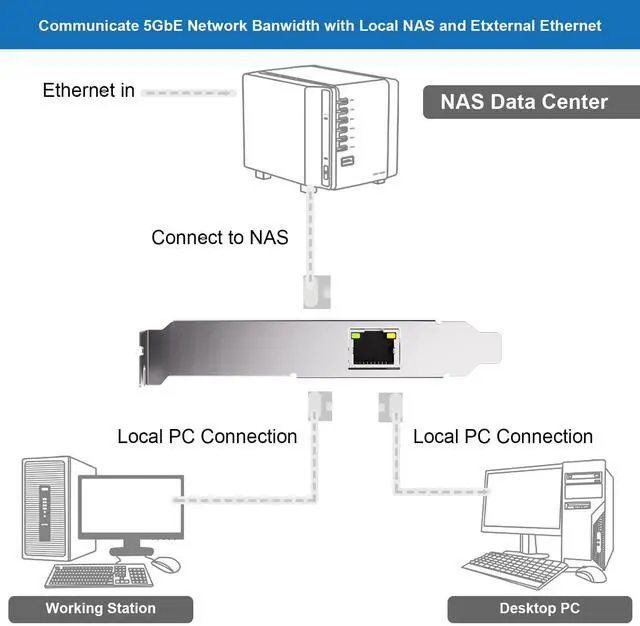 Communicate 5GbE Network Banwidth with Local NAS and Etxternal Ethernet

Ethernet in

NAS Data Center

Connect to NAS

Local PC Connection

Local PC Connection

Working Station

Desktop PC