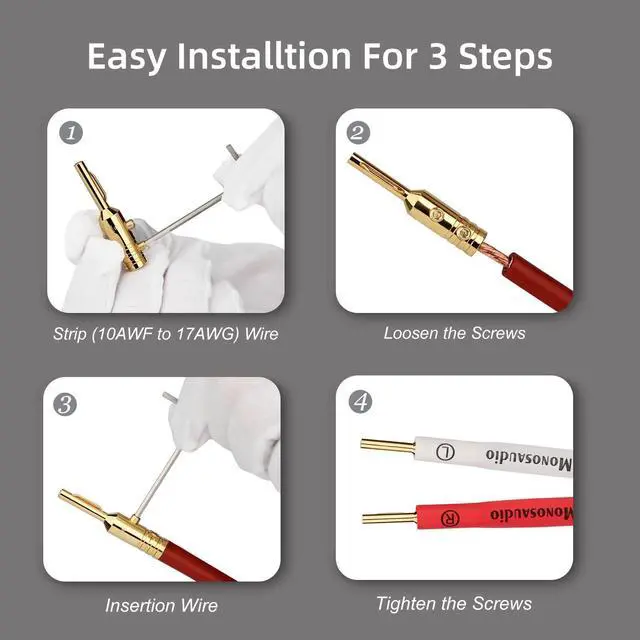 Easy Installtion For 3 Steps

1

Strip (10AWF to 17AWG) Wire

2

Loosen the Screws

3

Insertion Wire

4

L Monosaudio

R Monosaudio

Tighten the Screws