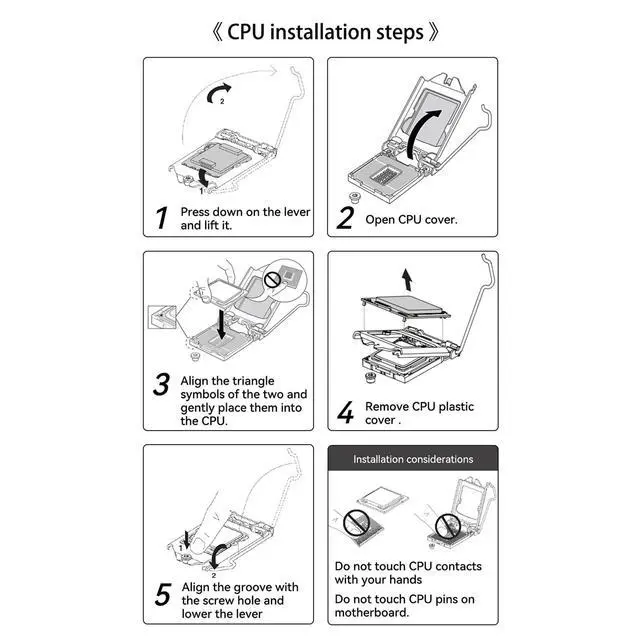 《 CPU installation steps 》

2
1
1 Press down on the lever and lift it.

2 Open CPU cover.

3 Align the triangle symbols of the two and gently place them into the CPU.

4 Remove CPU plastic cover .

1
2
5 Align the groove with the screw hole and lower the lever

Installation considerations

Do not touch CPU contacts with your hands

Do not touch CPU pins on motherboard.