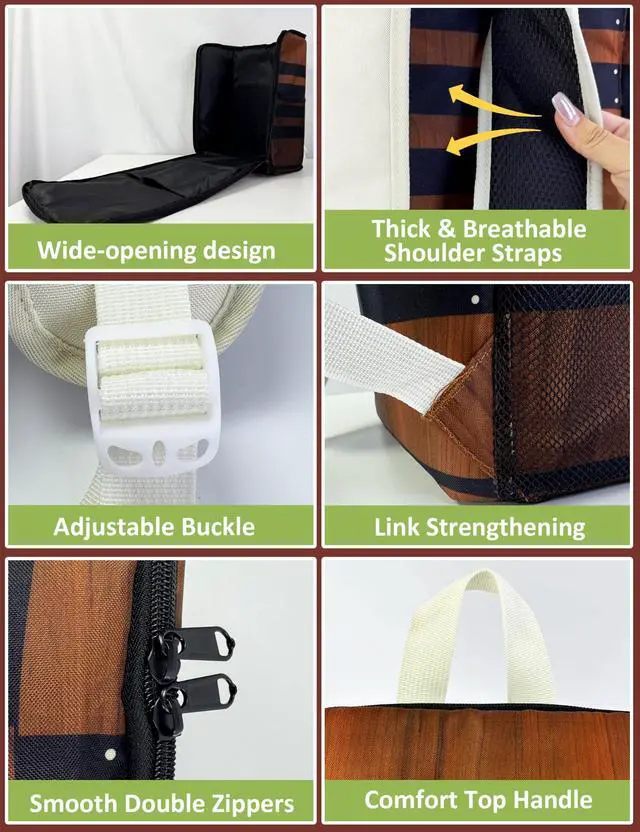 Wide-opening design

Thick & Breathable Shoulder Straps

Adjustable Buckle

Link Strengthening

Smooth Double Zippers

Comfort Top Handle