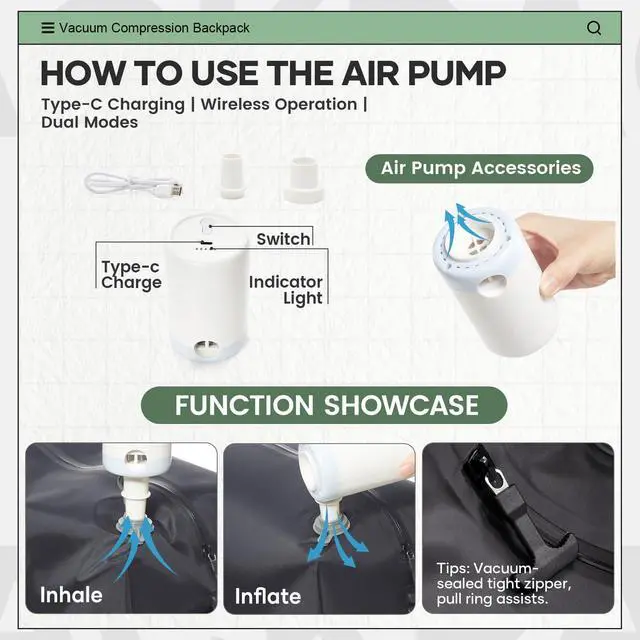 Vacuum Compression Backpack

HOW TO USE THE AIR PUMP

Type-C Charging | Wireless Operation | Dual Modes

Air Pump Accessories

Switch

Type-c Charge

Indicator Light

FUNCTION SHOWCASE

Inhale

Inflate

Tips: Vacuum-sealed tight zipper, pull ring assists.