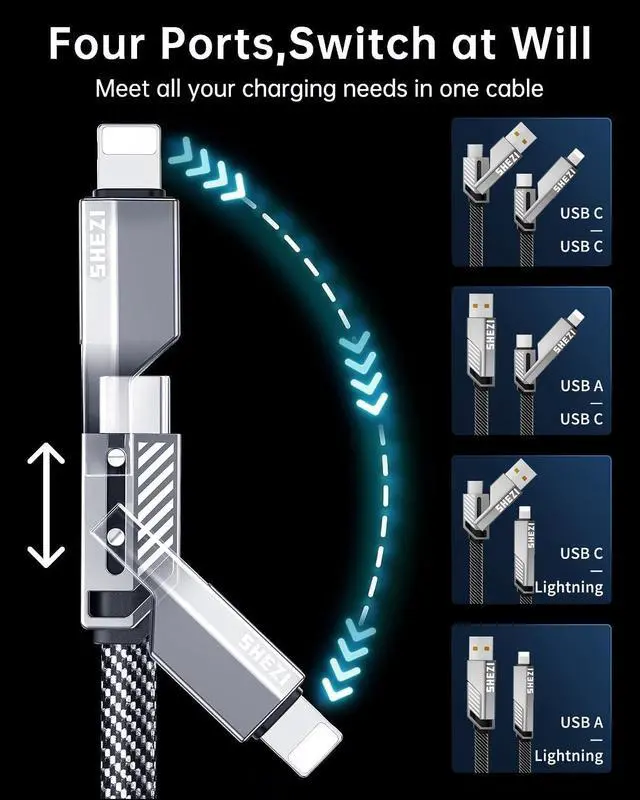 Four Ports,Switch at Will
Meet all your charging needs in one cable

SHEZI

SHEZI

SHEZI
SHEZI
USB C
—
USB C

SHEZI
SHEZI
USB A
—
USB C

SHEZI
SHEZI
USB C
—
Lightning

SHEZI
SHEZI
USB A
—
Lightning