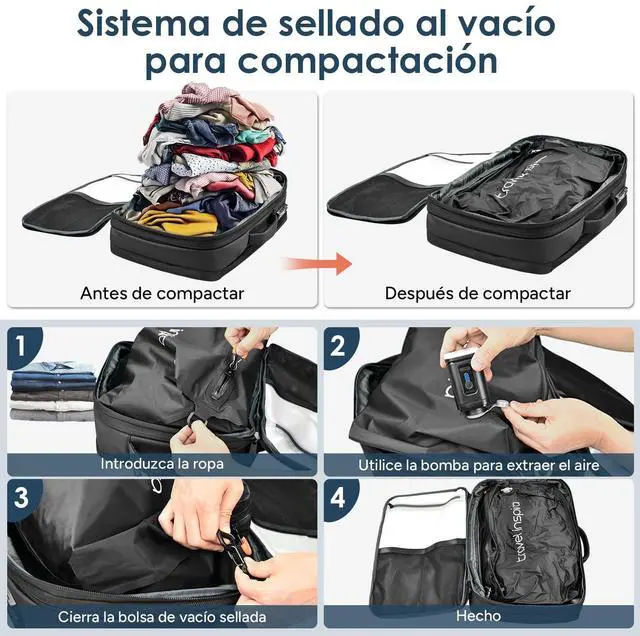 Sistema de sellado al vacío para compactación

Antes de compactar

Después de compactar

1
Introduzca la ropa

2
Utilice la bomba para extraer el aire

3
Cierra la bolsa de vacío sellada

4
travel inspira
Hecho