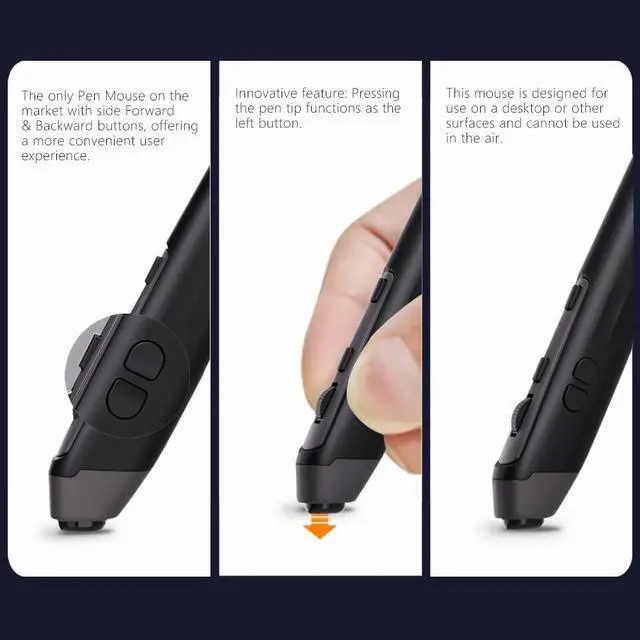 The only Pen Mouse on the market with side Forward & Backward buttons, offering a more convenient user experience.

Innovative feature: Pressing the pen tip functions as the left button.

This mouse is designed for use on a desktop or other surfaces and cannot be used in the air.