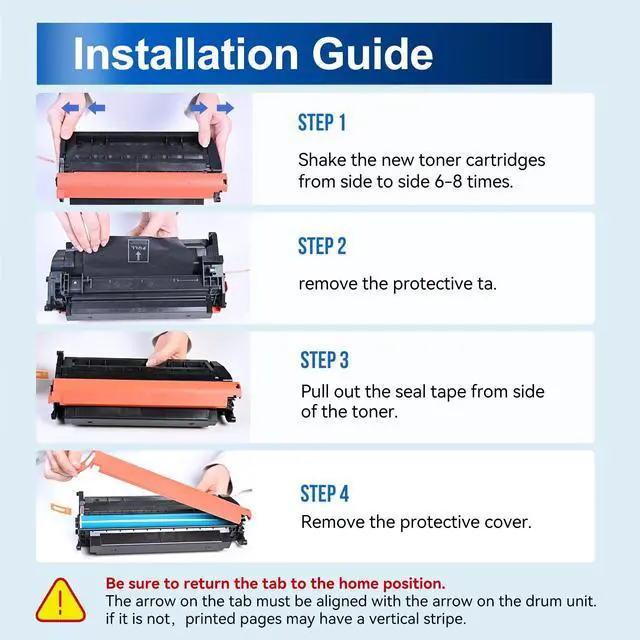 Installation Guide

STEP 1

Shake the new toner cartridges from side to side 6-8 times.

PULL

STEP 2

remove the protective ta.

STEP 3

Pull out the seal tape from side of the toner.

STEP 4

Remove the protective cover.

Be sure to return the tab to the home position.
The arrow on the tab must be aligned with the arrow on the drum unit. if it is not, printed pages may have a vertical stripe.