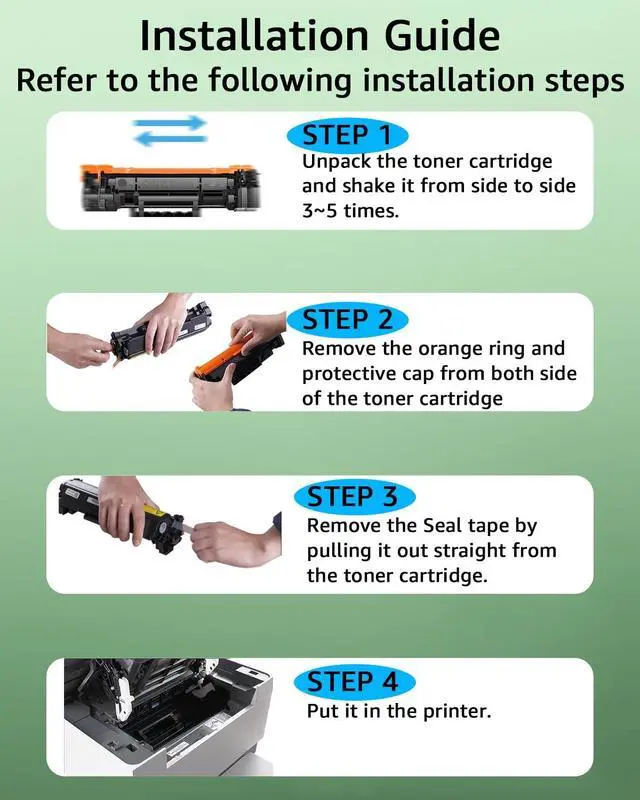 Installation Guide
Refer to the following installation steps

STEP 1
Unpack the toner cartridge and shake it from side to side 3~5 times.

STEP 2
Remove the orange ring and protective cap from both side of the toner cartridge

STEP 3
Remove the Seal tape by pulling it out straight from the toner cartridge.

STEP 4
Put it in the printer.