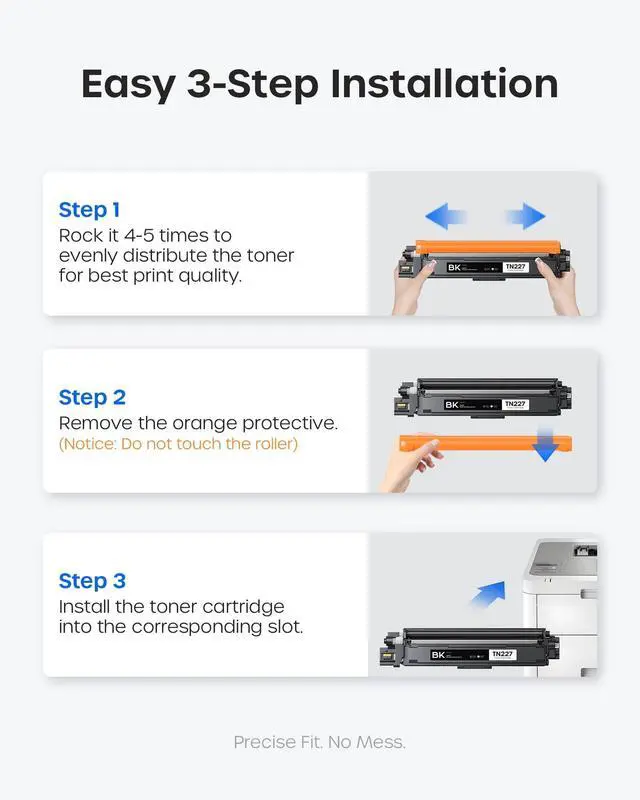 Easy 3-Step Installation

Step 1
Rock it 4-5 times to evenly distribute the toner for best print quality.

BK TN227

Step 2
Remove the orange protective.
(Notice: Do not touch the roller)

BK TN227

Step 3
Install the toner cartridge into the corresponding slot.

BK TN227

Precise Fit. No Mess.