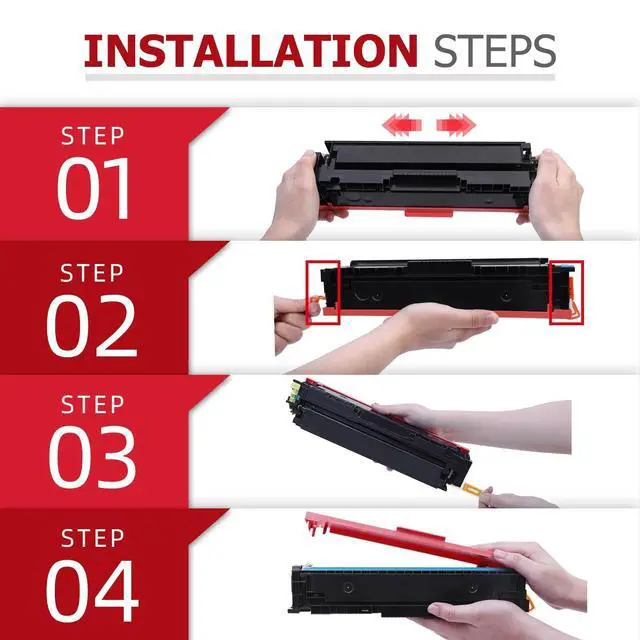 INSTALLATION STEPS

STEP
01

STEP
02

STEP
03

STEP
04