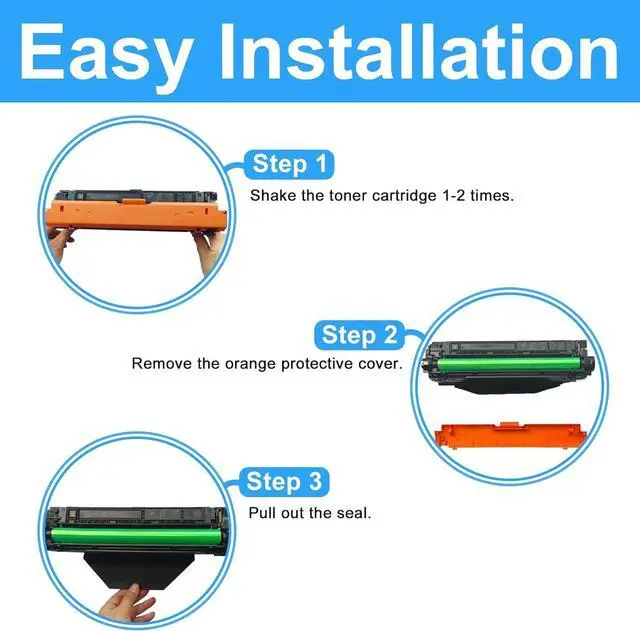 Easy Installation

Step 1
Shake the toner cartridge 1-2 times.

Step 2
Remove the orange protective cover.

Step 3
Pull out the seal.